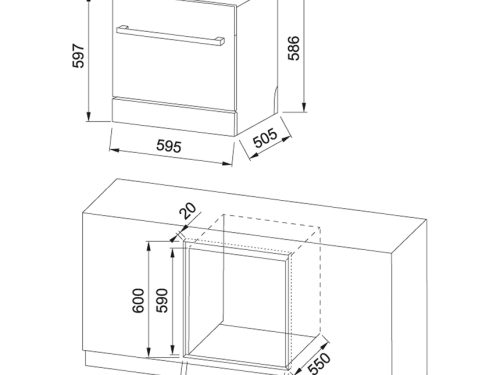 597
586
595
505
20
600
590
550