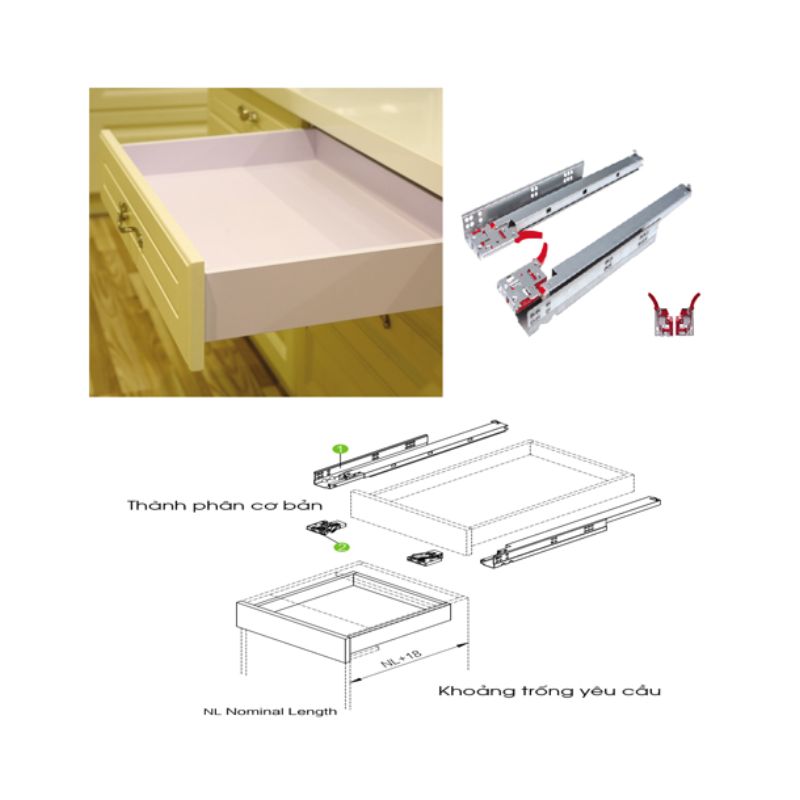 1

Thành phần cơ bản

2

NL+18

Khoảng trống yêu cầu

NL Nominal Length