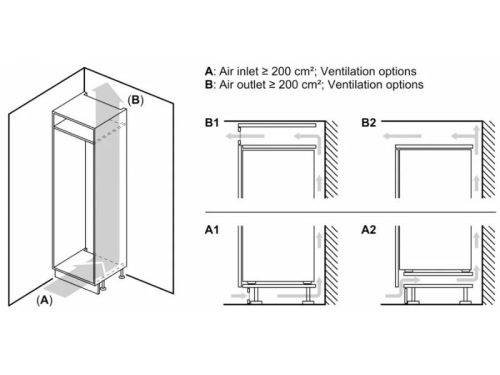 (B)

(A)

A: Air inlet ≥ 200 cm²; Ventilation options
B: Air outlet ≥ 200 cm²; Ventilation options

B1

B2

A1

A2